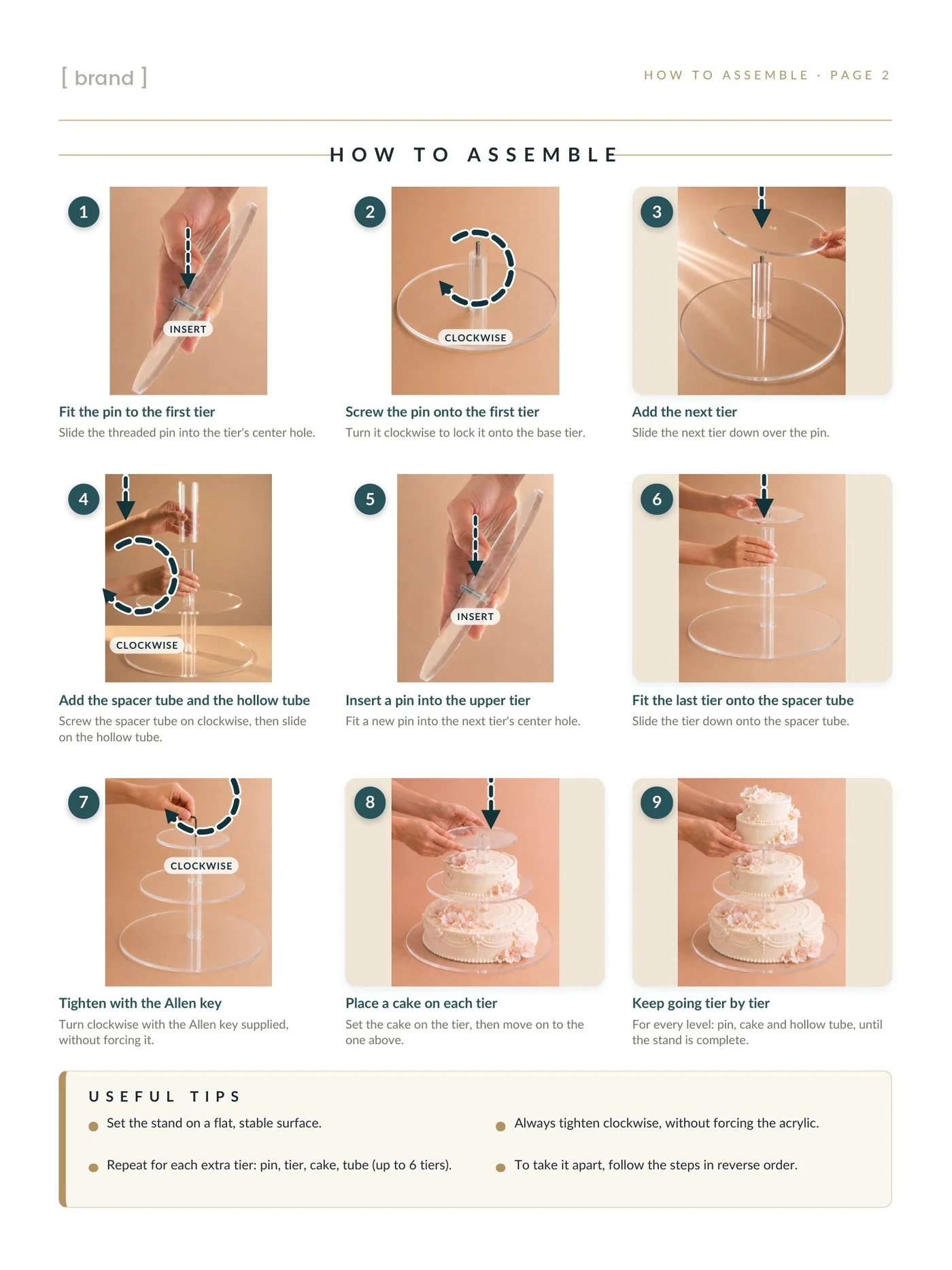 [ brand ]

HOW TO ASSEMBLE · PAGE 2

HOW TO ASSEMBLE

1

INSERT

Fit the pin to the first tier

Slide the threaded pin into the tier's center hole.

2

CLOCKWISE

Screw the pin onto the first tier

Turn it clockwise to lock it onto the base tier.

3

Add the next tier

Slide the next tier down over the pin.

4

CLOCKWISE

Add the spacer tube and the hollow tube

Screw the spacer tube on clockwise, then slide on the hollow tube.

5

INSERT

Insert a pin into the upper tier

Fit a new pin into the next tier's center hole.

6

Fit the last tier onto the spacer tube

Slide the tier down onto the spacer tube.

7

CLOCKWISE

Tighten with the Allen key

Turn clockwise with the Allen key supplied, without forcing it.

8

Place a cake on each tier

Set the cake on the tier, then move on to the one above.

9

Keep going tier by tier

For every level: pin, cake and hollow tube, until the stand is complete.

USEFUL TIPS

Set the stand on a flat, stable surface.

Repeat for each extra tier: pin, tier, cake, tube (up to 6 tiers).

Always tighten clockwise, without forcing the acrylic.

To take it apart, follow the steps in reverse order.